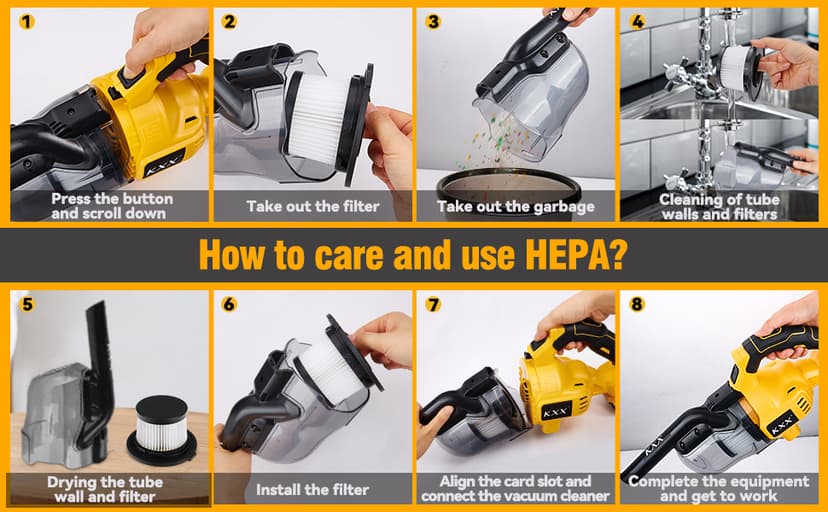 1
KXX
Press the button and scroll down

2
Take out the filter

3
Take out the garbage

4
Cleaning of tube walls and filters

How to care and use HEPA?

5
Drying the tube wall and filter

6
Install the filter

7
KXX
Align the card slot and connect the vacuum cleaner

8
KXX
KXX
Complete the equipment and get to work