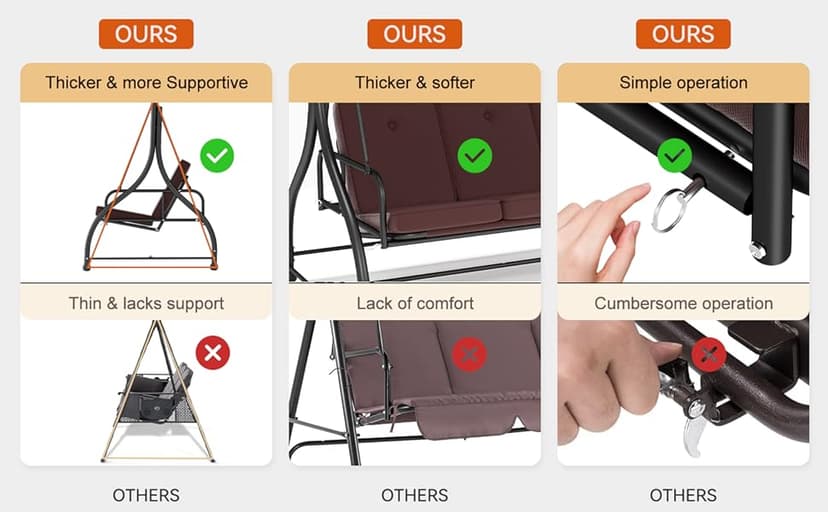 OURS

Thicker & more Supportive

Thin & lacks support

OTHERS

OURS

Thicker & softer

Lack of comfort

OTHERS

OURS

Simple operation

Cumbersome operation

OTHERS