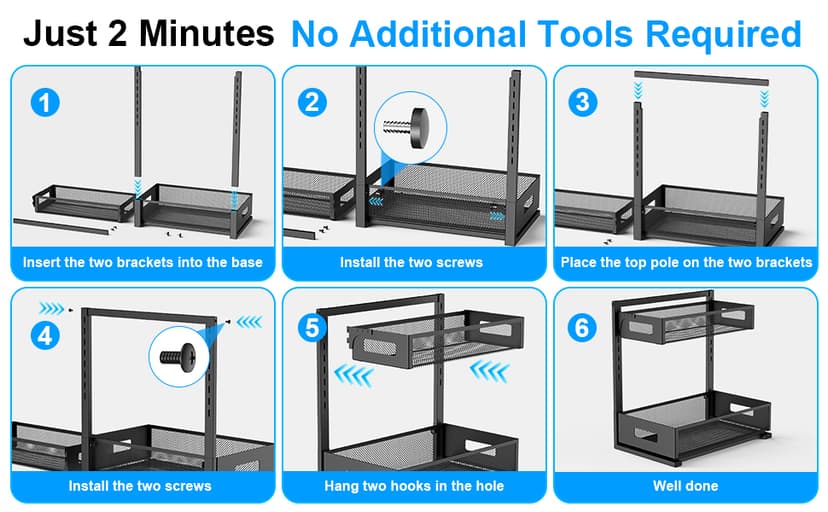 Just 2 Minutes No Additional Tools Required

1
Insert the two brackets into the base

2
Install the two screws

3
Place the top pole on the two brackets

4
Install the two screws

5
Hang two hooks in the hole

6
Well done