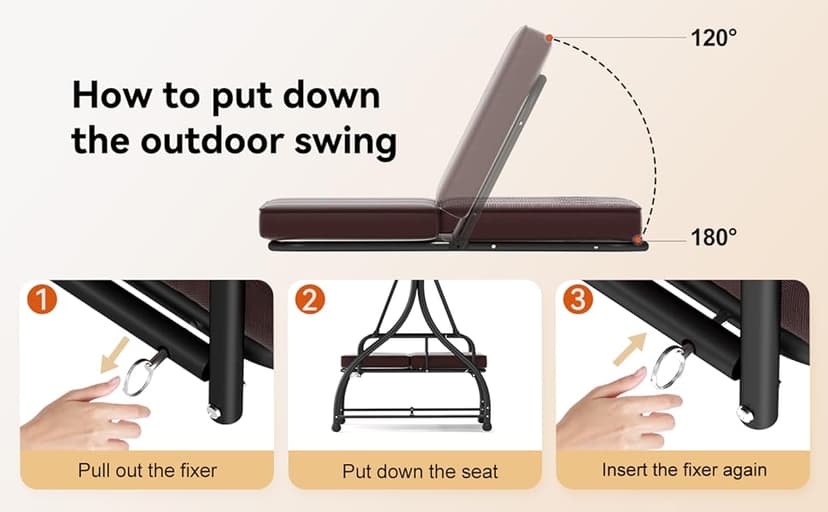 How to put down the outdoor swing

120°

180°

1
Pull out the fixer

2
Put down the seat

3
Insert the fixer again