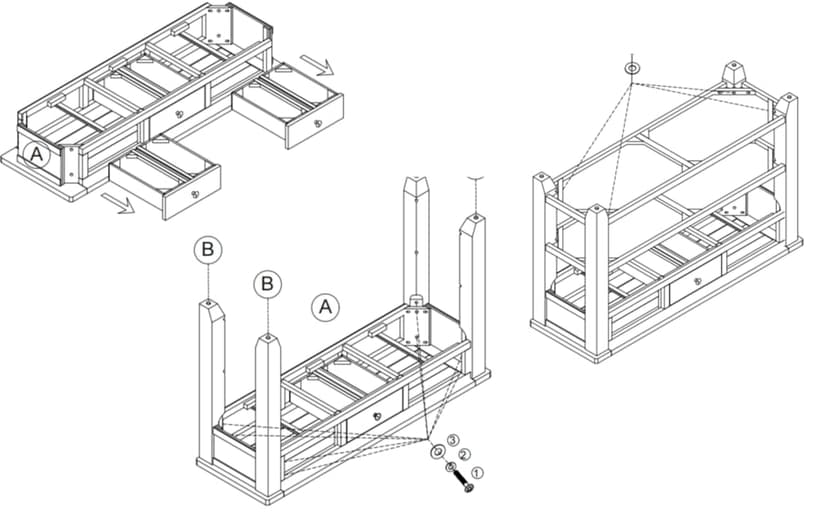 A

B

B

A

3

2

1