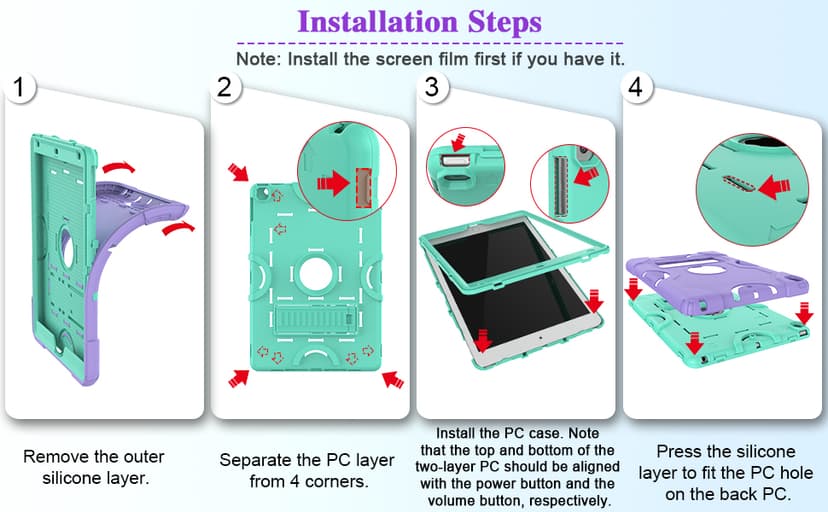 Installation Steps

Note: Install the screen film first if you have it.

1

Remove the outer silicone layer.

2

Separate the PC layer from 4 corners.

3

Install the PC case. Note that the top and bottom of the two-layer PC should be aligned with the power button and the volume button, respectively.

4

Press the silicone layer to fit the PC hole on the back PC.