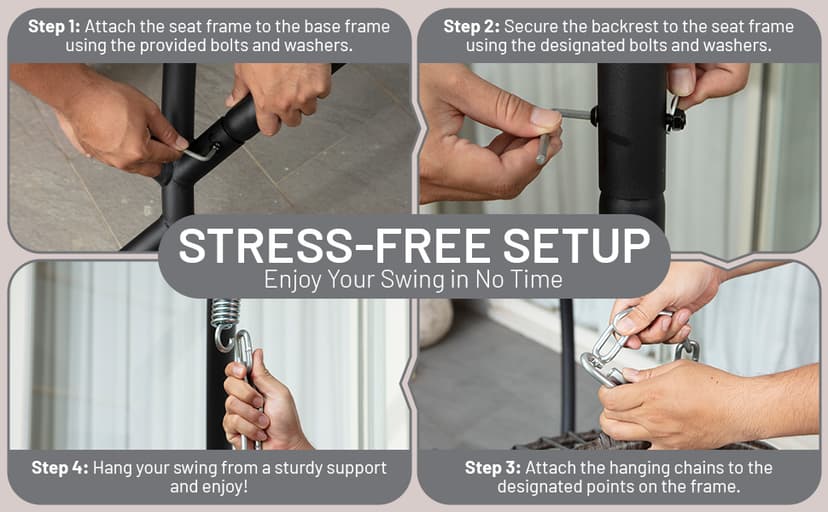 Step 1: Attach the seat frame to the base frame using the provided bolts and washers.

Step 2: Secure the backrest to the seat frame using the designated bolts and washers.

STRESS-FREE SETUP
Enjoy Your Swing in No Time

Step 4: Hang your swing from a sturdy support and enjoy!

Step 3: Attach the hanging chains to the designated points on the frame.