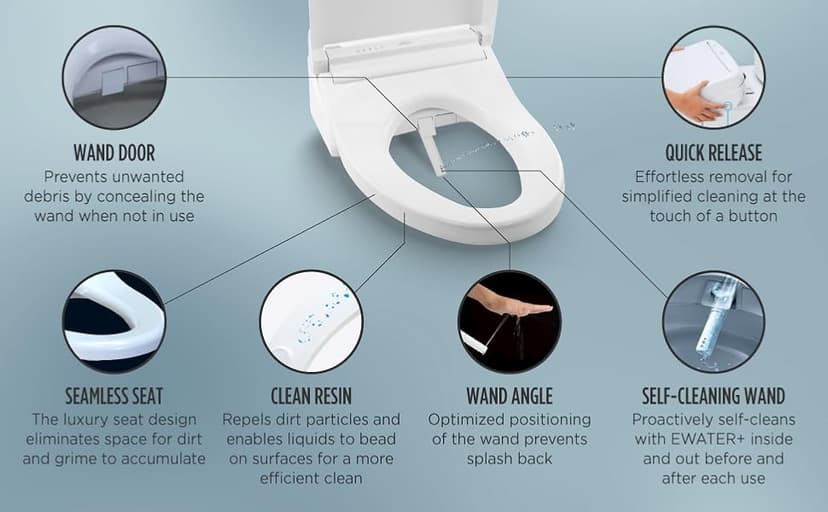 WAND DOOR
Prevents unwanted debris by concealing the wand when not in use

QUICK RELEASE
Effortless removal for simplified cleaning at the touch of a button

SEAMLESS SEAT
The luxury seat design eliminates space for dirt and grime to accumulate

CLEAN RESIN
Repels dirt particles and enables liquids to bead on surfaces for a more efficient clean

WAND ANGLE
Optimized positioning of the wand prevents splash back

SELF-CLEANING WAND
Proactively self-cleans with EWATER+ inside and out before and after each use