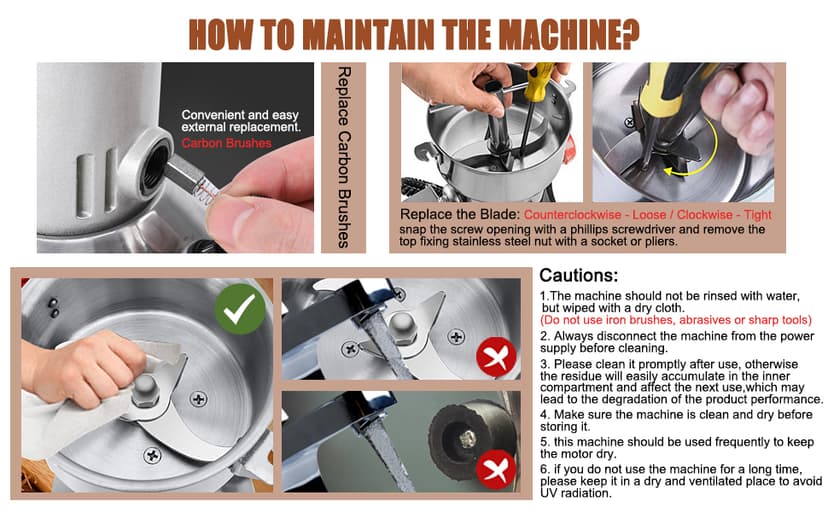 HOW TO MAINTAIN THE MACHINE?

Convenient and easy external replacement.
Carbon Brushes

Replace Carbon Brushes

Replace the Blade: Counterclockwise - Loose / Clockwise - Tight
snap the screw opening with a phillips screwdriver and remove the top fixing stainless steel nut with a socket or pliers.

Cautions:
1.The machine should not be rinsed with water, but wiped with a dry cloth.
(Do not use iron brushes, abrasives or sharp tools)
2. Always disconnect the machine from the power supply before cleaning.
3. Please clean it promptly after use, otherwise the residue will easily accumulate in the inner compartment and affect the next use,which may lead to the degradation of the product performance.
4. Make sure the machine is clean and dry before storing it.
5. this machine should be used frequently to keep the motor dry.
6. if you do not use the machine for a long time, please keep it in a dry and ventilated place to avoid UV radiation.