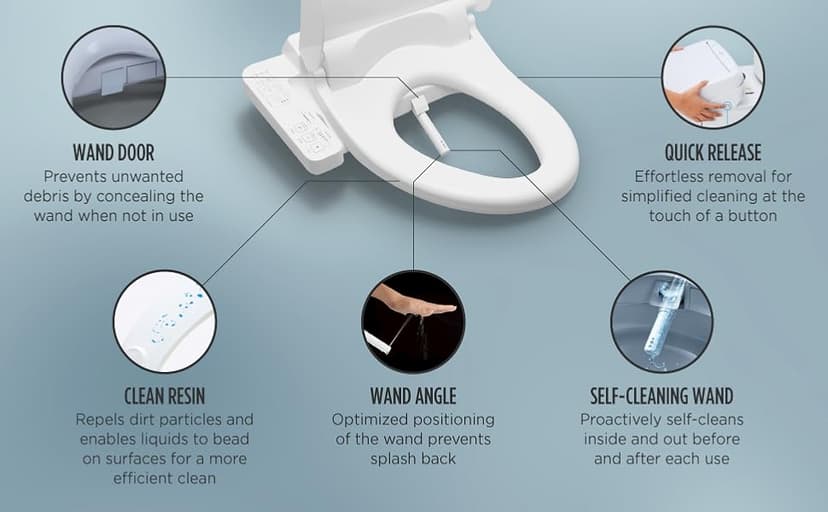 WAND DOOR
Prevents unwanted debris by concealing the wand when not in use

QUICK RELEASE
Effortless removal for simplified cleaning at the touch of a button

CLEAN RESIN
Repels dirt particles and enables liquids to bead on surfaces for a more efficient clean

WAND ANGLE
Optimized positioning of the wand prevents splash back

SELF-CLEANING WAND
Proactively self-cleans inside and out before and after each use