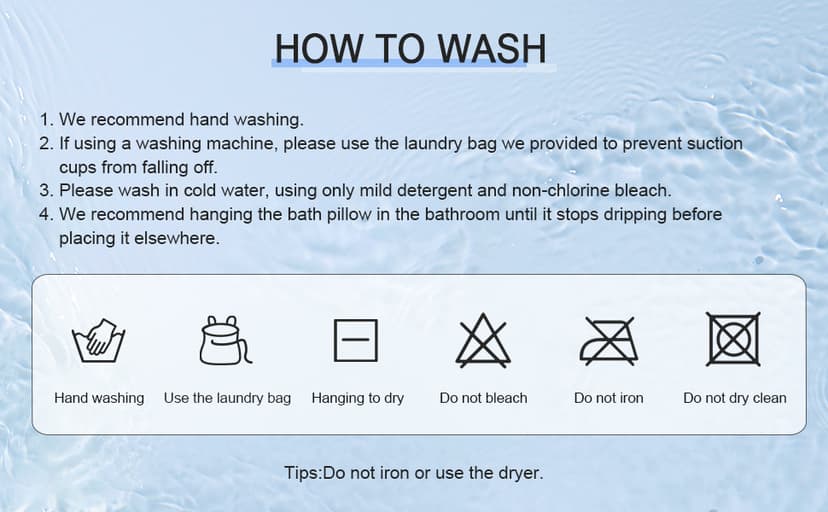 HOW TO WASH

1. We recommend hand washing.
2. If using a washing machine, please use the laundry bag we provided to prevent suction cups from falling off.
3. Please wash in cold water, using only mild detergent and non-chlorine bleach.
4. We recommend hanging the bath pillow in the bathroom until it stops dripping before placing it elsewhere.

Hand washing
Use the laundry bag
Hanging to dry
Do not bleach
Do not iron
Do not dry clean

Tips:Do not iron or use the dryer.