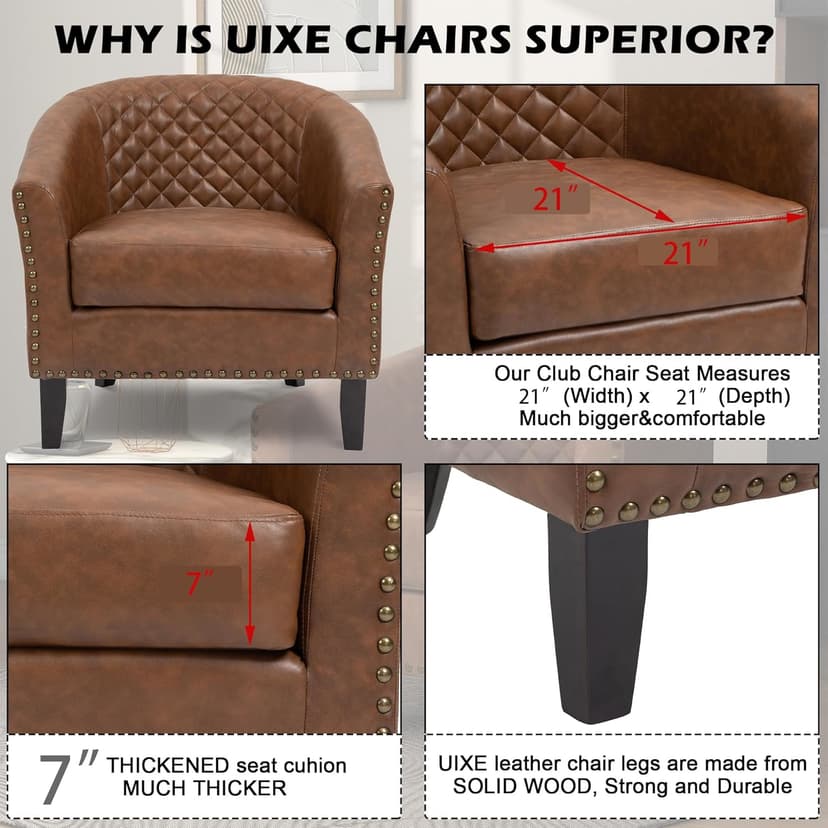 WHY IS UIXE CHAIRS SUPERIOR?

21″

21″

Our Club Chair Seat Measures
21″ (Width) x 21″ (Depth)
Much bigger&comfortable

7″

7″ THICKENED seat cuhion
MUCH THICKER

UIXE leather chair legs are made from SOLID WOOD, Strong and Durable