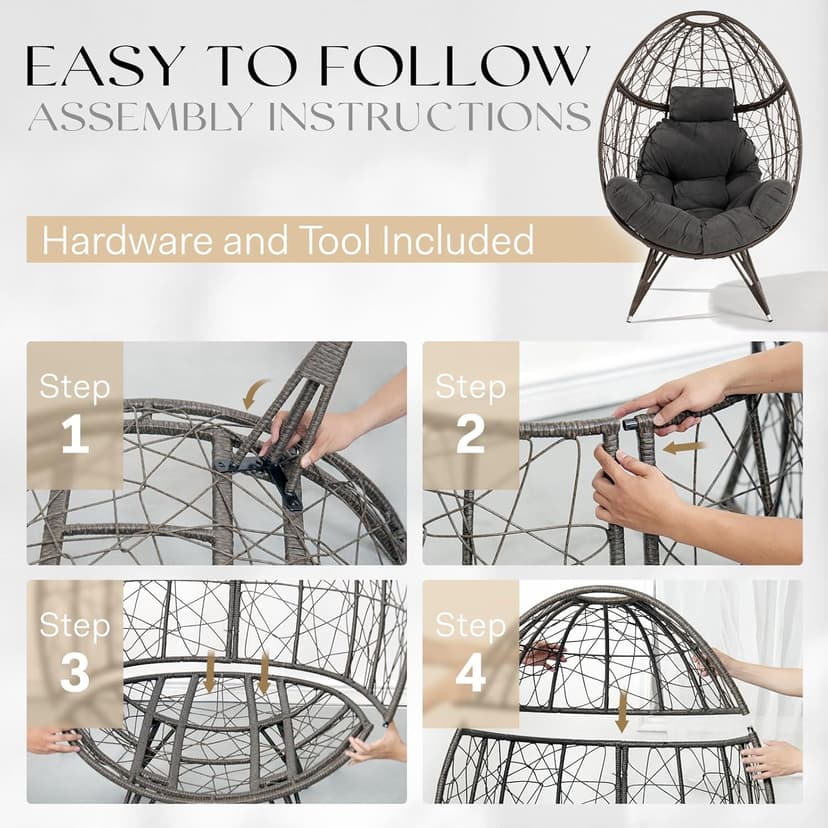 EASY TO FOLLOW
ASSEMBLY INSTRUCTIONS

Hardware and Tool Included

Step 1

Step 2

Step 3

Step 4