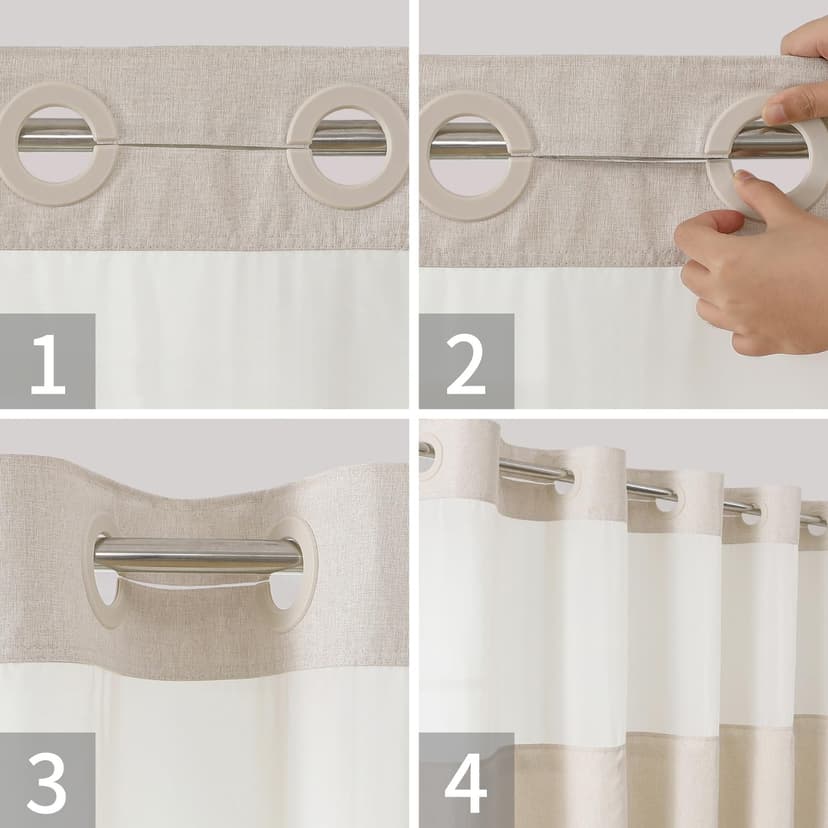 1

2

3

4