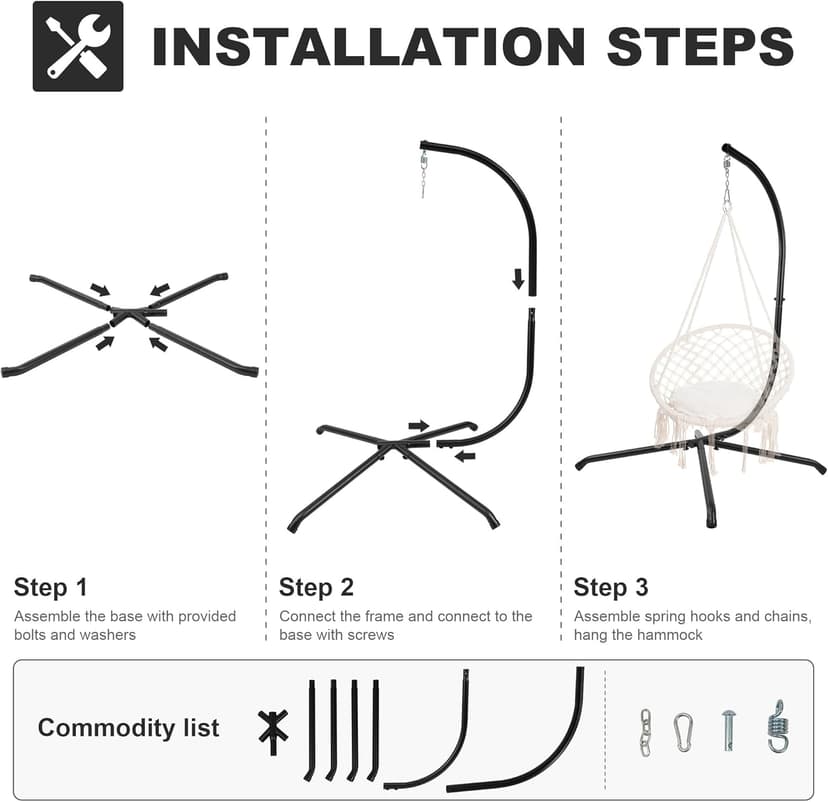 INSTALLATION STEPS

Step 1
Assemble the base with provided bolts and washers

Step 2
Connect the frame and connect to the base with screws

Step 3
Assemble spring hooks and chains, hang the hammock

Commodity list