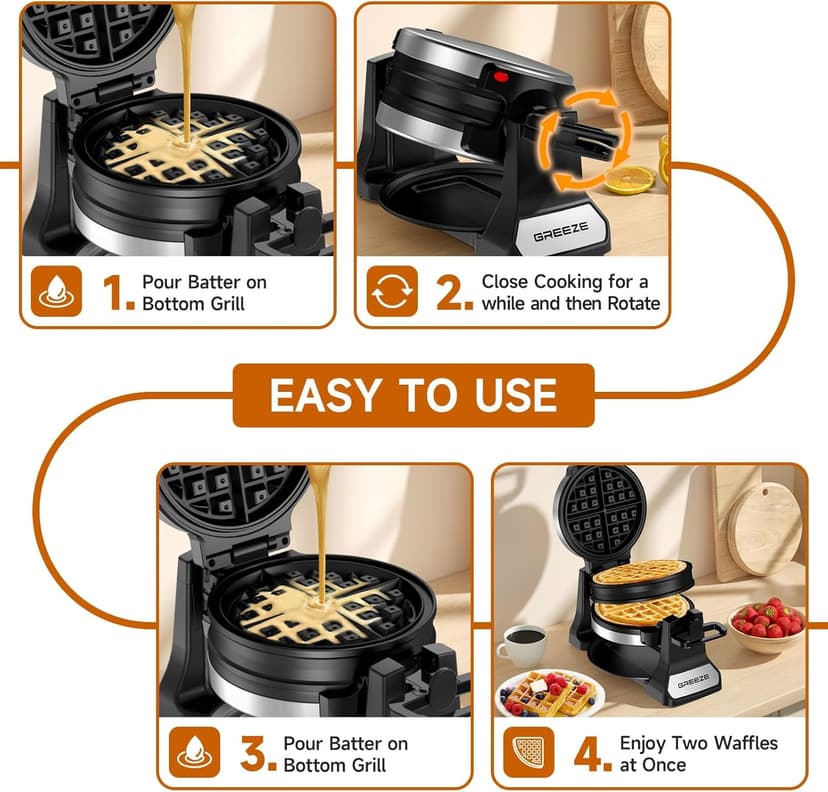 GREEZE

1. Pour Batter on Bottom Grill

2. Close Cooking for a while and then Rotate

EASY TO USE

3. Pour Batter on Bottom Grill

GREEZE

4. Enjoy Two Waffles at Once