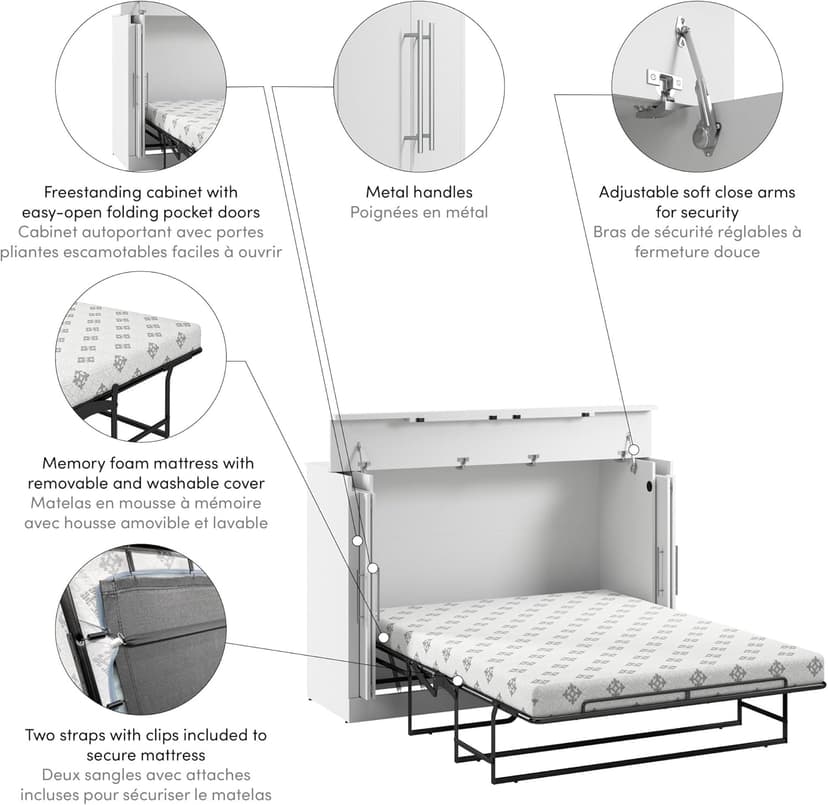 Freestanding cabinet with easy-open folding pocket doors
Cabinet autoportant avec portes pliantes escamotables faciles à ouvrir

Metal handles
Poignées en métal

Adjustable soft close arms for security
Bras de sécurité réglables à fermeture douce

Memory foam mattress with removable and washable cover
Matelas en mousse à mémoire avec housse amovible et lavable

Two straps with clips included to secure mattress
Deux sangles avec attaches incluses pour sécuriser le matelas