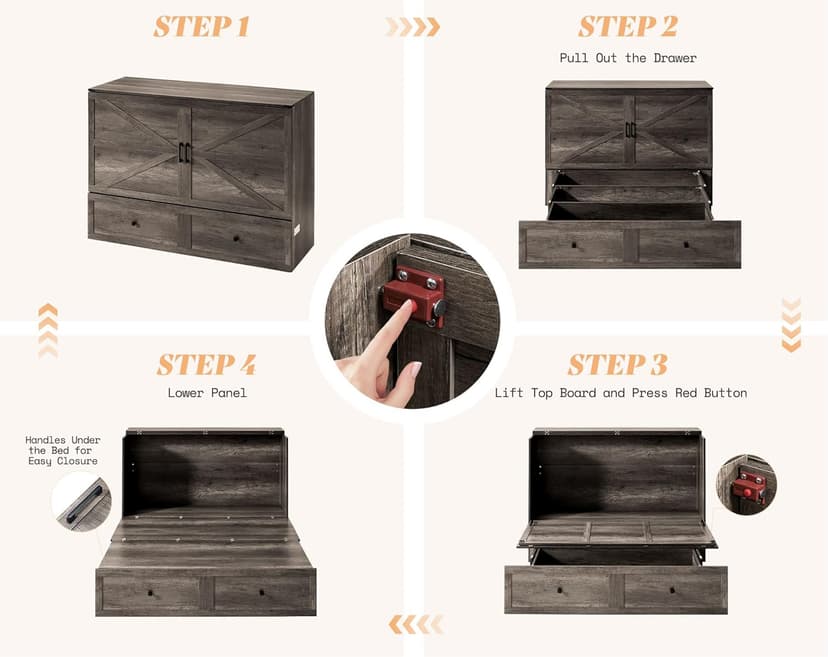 STEP 1

STEP 2

Pull Out the Drawer

STEP 4

Lower Panel

Handles Under the Bed for Easy Closure

STEP 3

Lift Top Board and Press Red Button