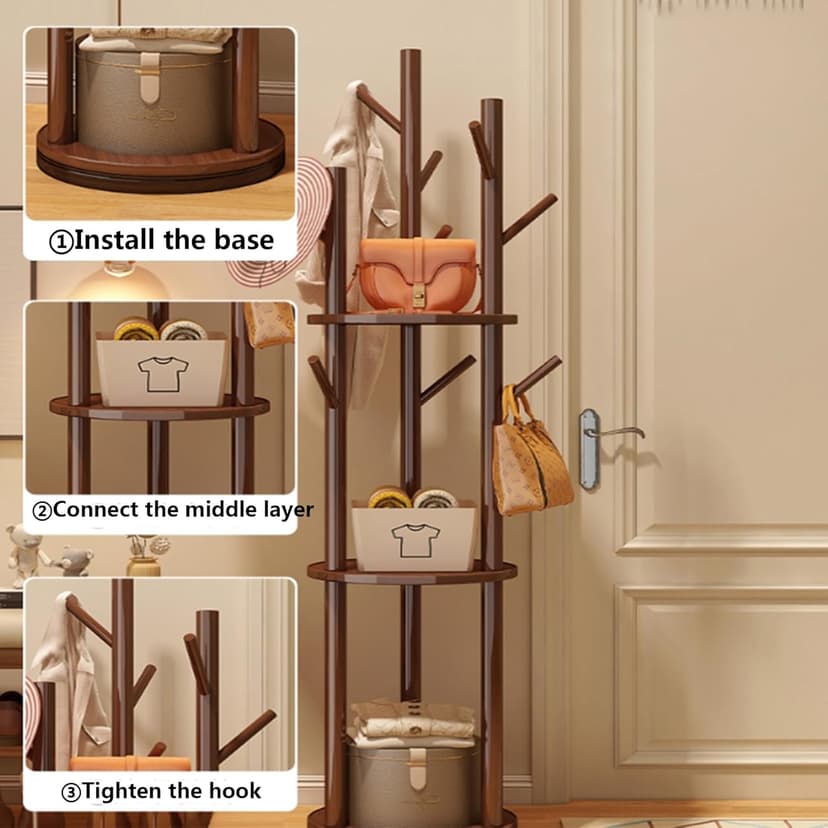 ①Install the base

②Connect the middle layer

③Tighten the hook