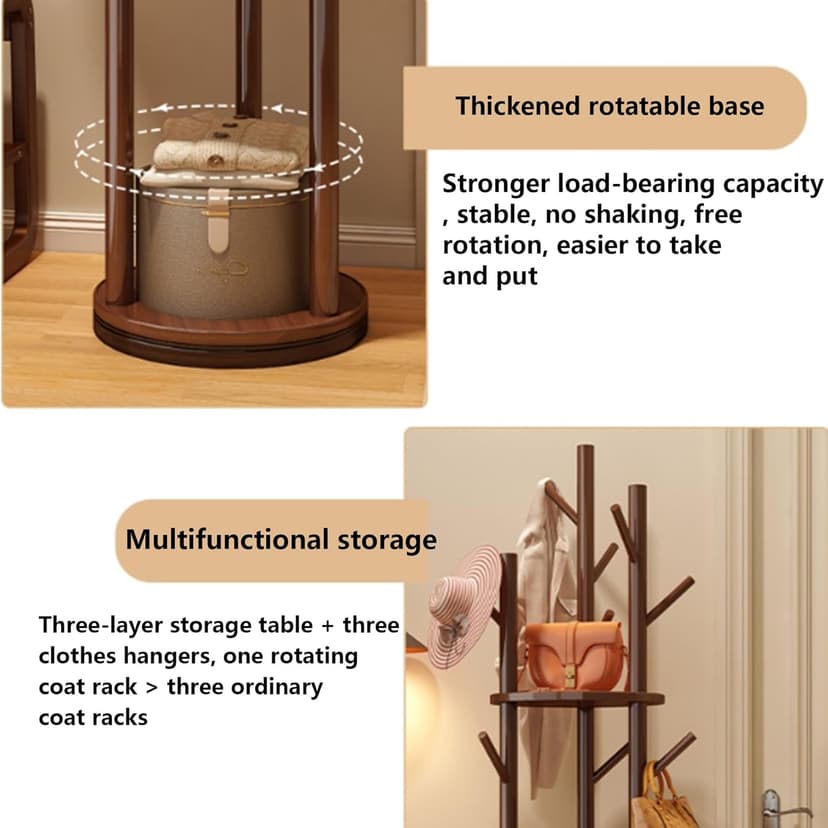 Thickened rotatable base

Stronger load-bearing capacity , stable, no shaking, free rotation, easier to take and put

Multifunctional storage

Three-layer storage table + three clothes hangers, one rotating coat rack > three ordinary coat racks