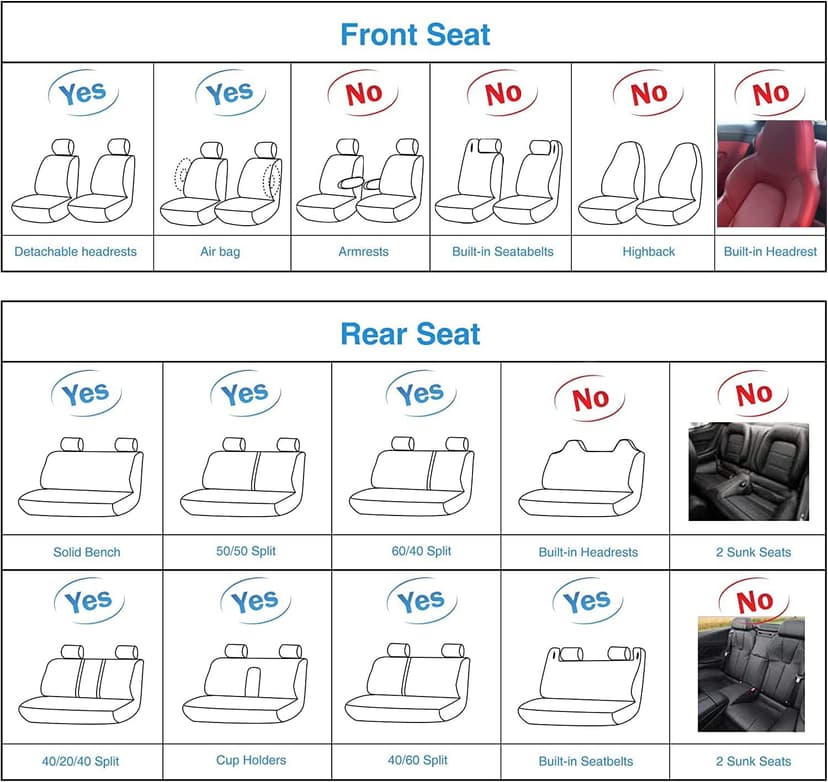 Front Seat

| Yes | Yes | No | No | No | No |
|---|---|---|---|---|---|
| Detachable headrests | Air bag | Armrests | Built-in Seatabelts | Highback | Built-in Headrest |

Rear Seat

| Yes | Yes | Yes | No | No |
|---|---|---|---|---|
| Solid Bench | 50/50 Split | 60/40 Split | Built-in Headrests | 2 Sunk Seats |
| Yes | Yes | Yes | Yes | No |
| 40/20/40 Split | Cup Holders | 40/60 Split | Built-in Seatbelts | 2 Sunk Seats |