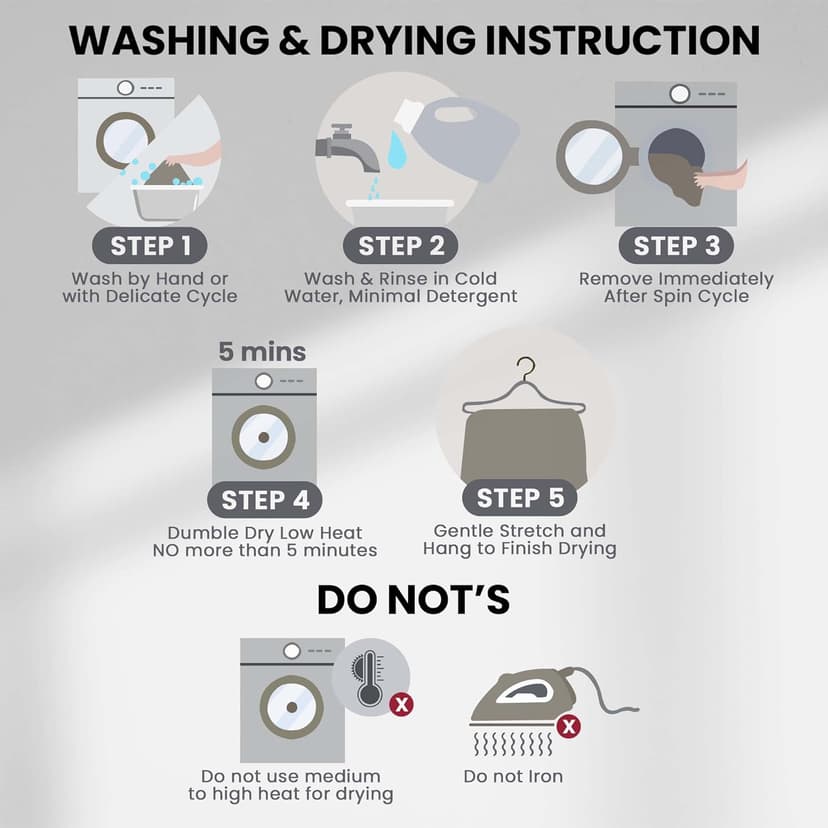 WASHING & DRYING INSTRUCTION

STEP 1
Wash by Hand or with Delicate Cycle

STEP 2
Wash & Rinse in Cold Water, Minimal Detergent

STEP 3
Remove Immediately After Spin Cycle

5 mins

STEP 4
Dumble Dry Low Heat NO more than 5 minutes

STEP 5
Gentle Stretch and Hang to Finish Drying

DO NOT'S

Do not use medium to high heat for drying

Do not Iron