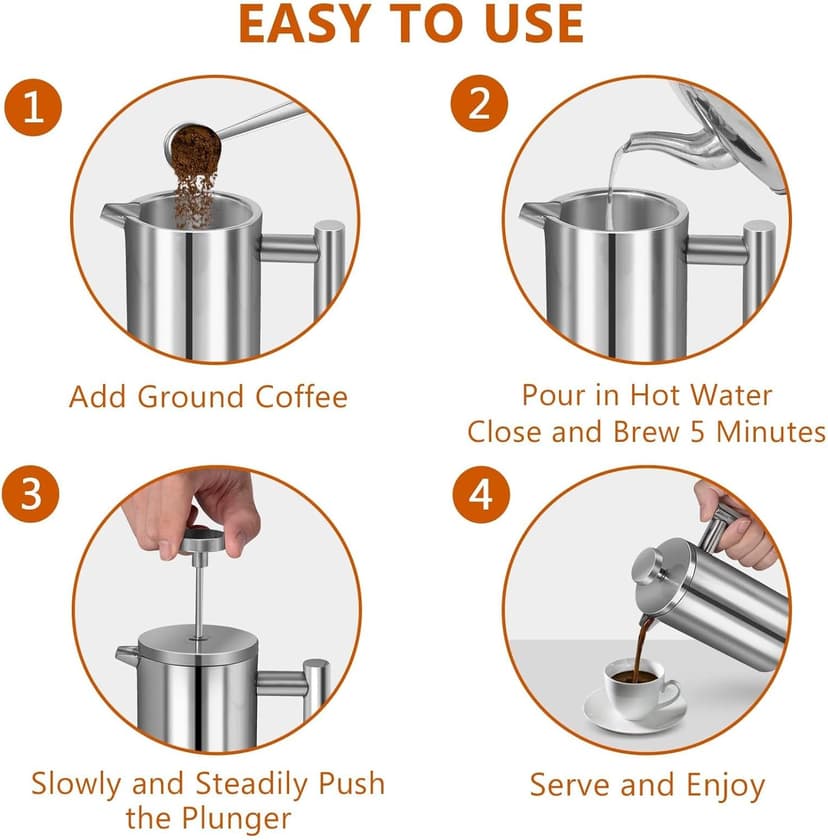 EASY TO USE

1

Add Ground Coffee

2

Pour in Hot Water
Close and Brew 5 Minutes

3

Slowly and Steadily Push the Plunger

4

Serve and Enjoy