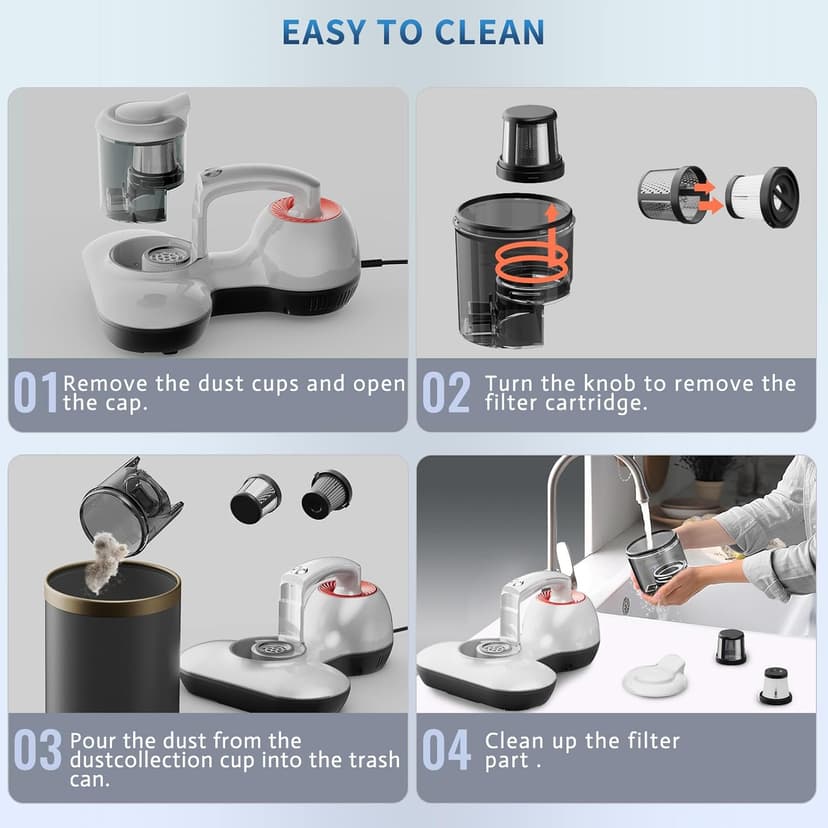 EASY TO CLEAN

01 Remove the dust cups and open the cap.

02 Turn the knob to remove the filter cartridge.

03 Pour the dust from the dustcollection cup into the trash can.

04 Clean up the filter part .