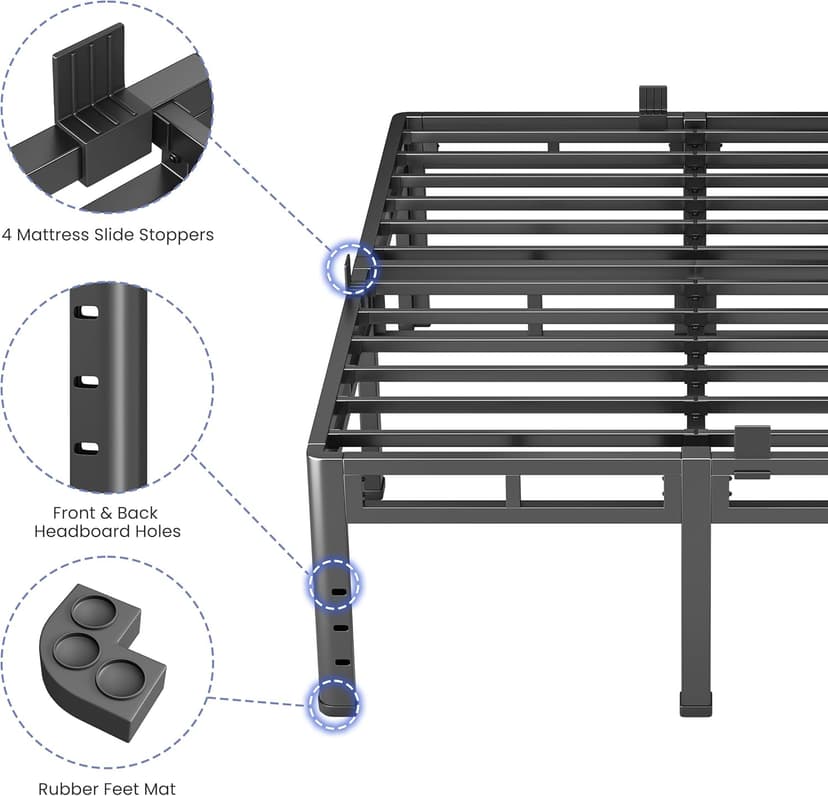 4 Mattress Slide Stoppers

Front & Back
Headboard Holes

Rubber Feet Mat