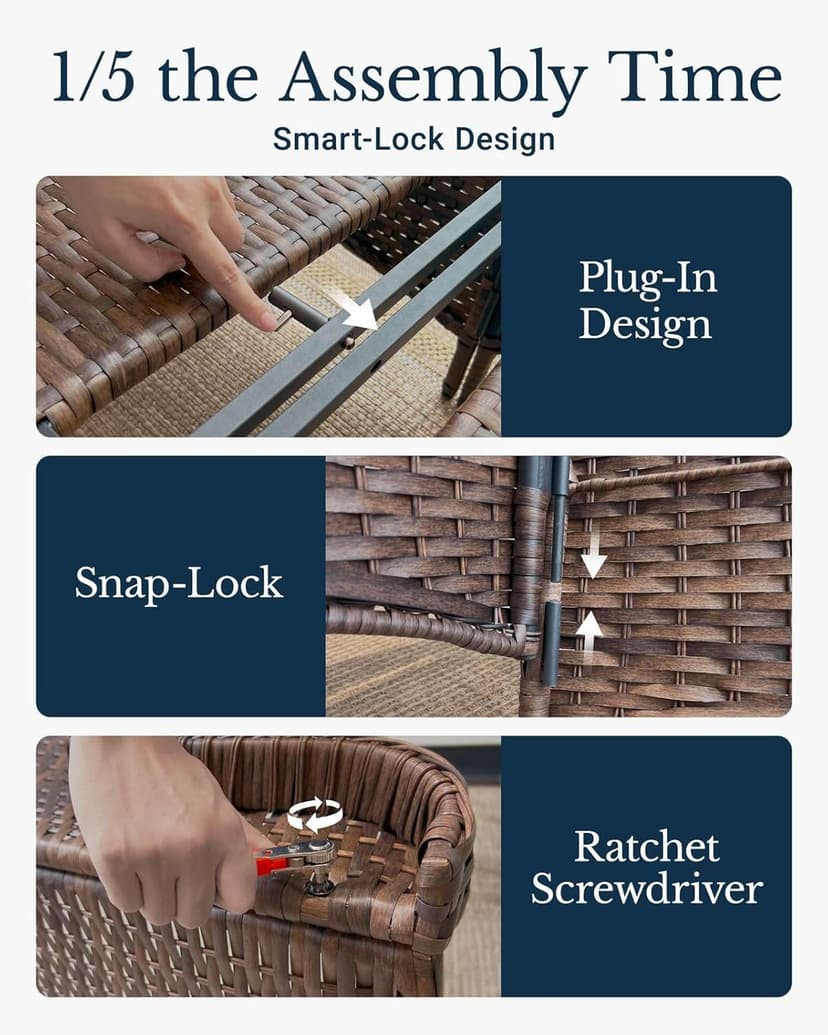 1/5 the Assembly Time

Smart-Lock Design

Plug-In Design

Snap-Lock

Ratchet Screwdriver