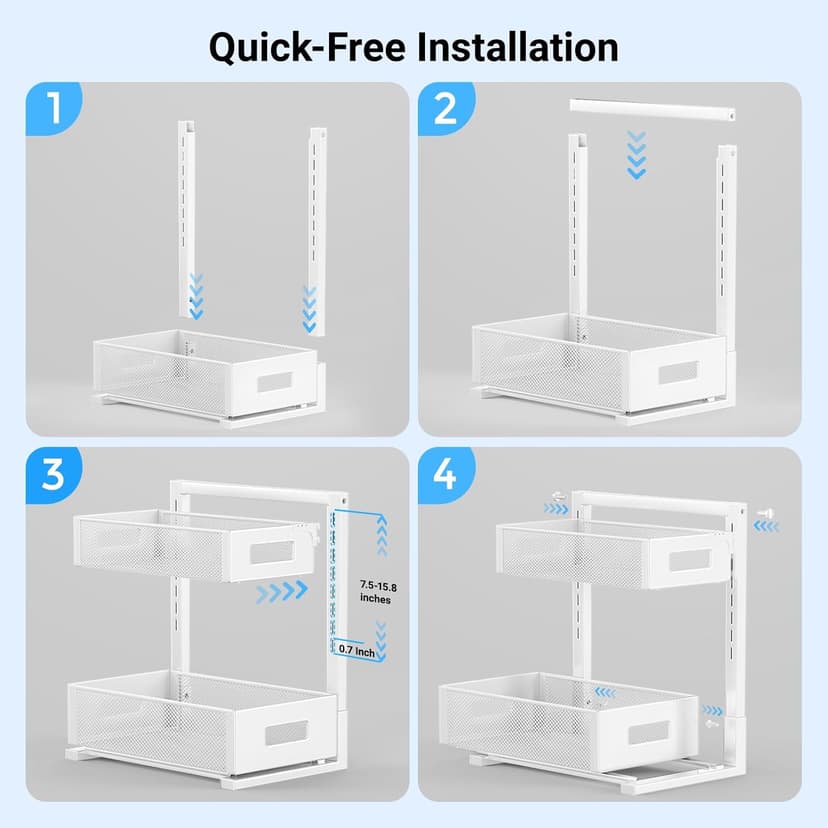 Quick-Free Installation

1

2

3

7.5-15.8 inches

0.7 inch

4