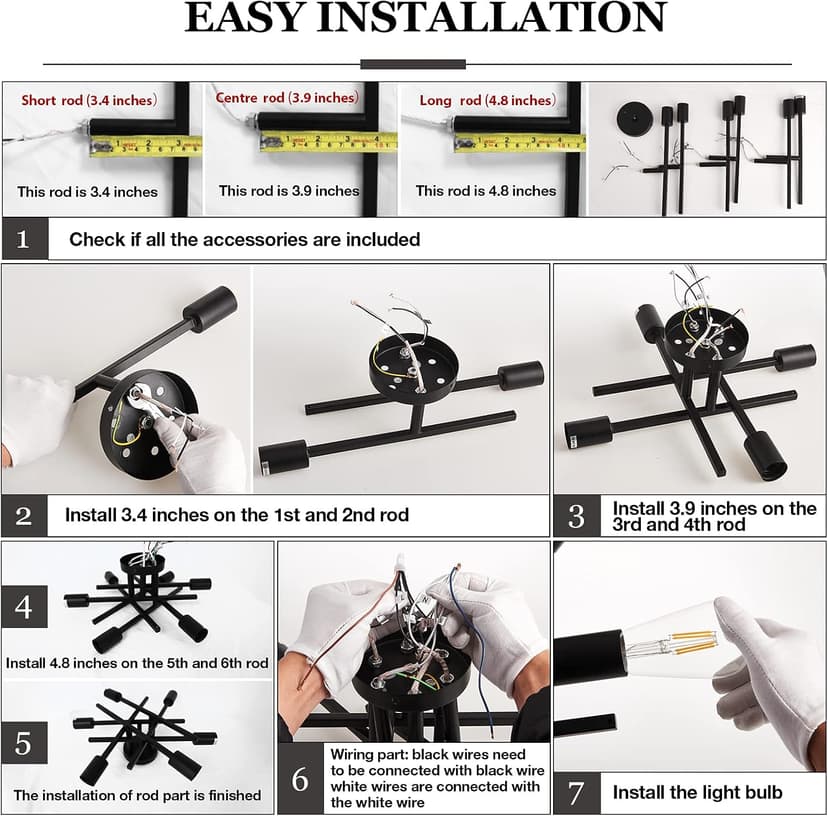 EASY INSTALLATION

Short rod (3.4 inches)

This rod is 3.4 inches

Centre rod (3.9 inches)

This rod is 3.9 inches

Long rod (4.8 inches)

This rod is 4.8 inches

1 Check if all the accessories are included

2 Install 3.4 inches on the 1st and 2nd rod

3 Install 3.9 inches on the 3rd and 4th rod

4

Install 4.8 inches on the 5th and 6th rod

5

The installation of rod part is finished

6 Wiring part: black wires need to be connected with black wire white wires are connected with the white wire

7 Install the light bulb