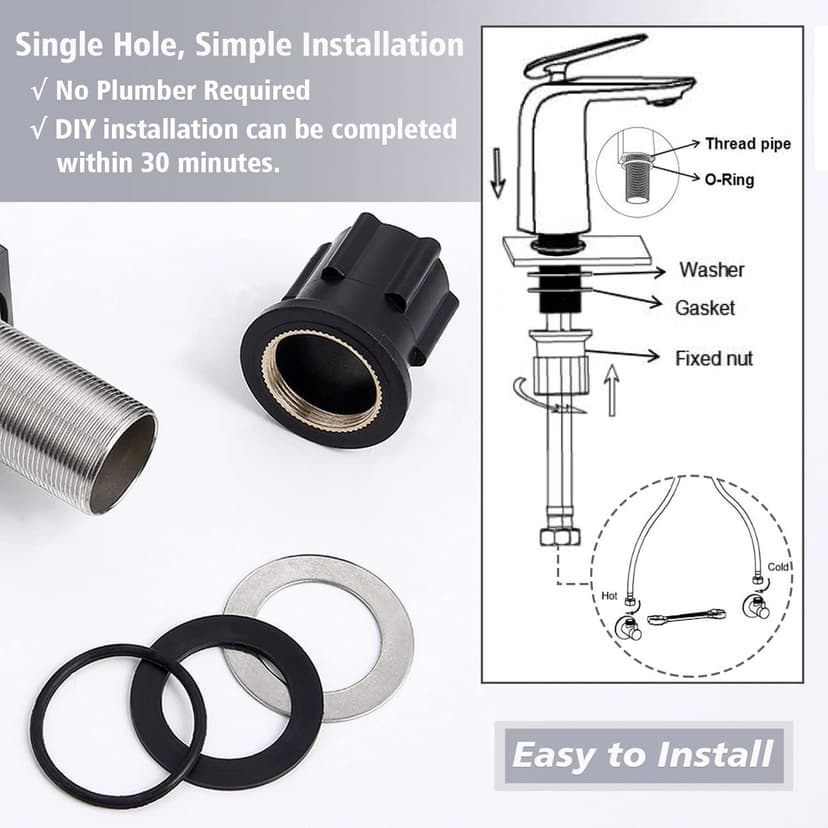 Single Hole, Simple Installation
√ No Plumber Required
√ DIY installation can be completed within 30 minutes.

Thread pipe
O-Ring
Washer
Gasket
Fixed nut
Hot
Cold

Easy to Install