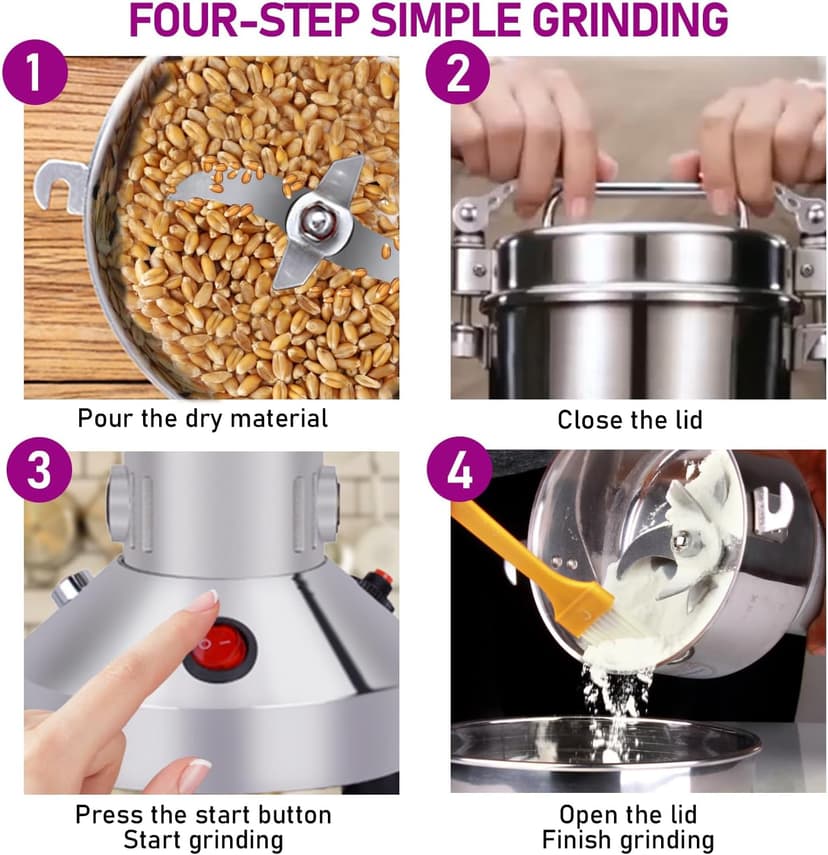 FOUR-STEP SIMPLE GRINDING

1

Pour the dry material

2

Close the lid

3

Press the start button
Start grinding

4

Open the lid
Finish grinding