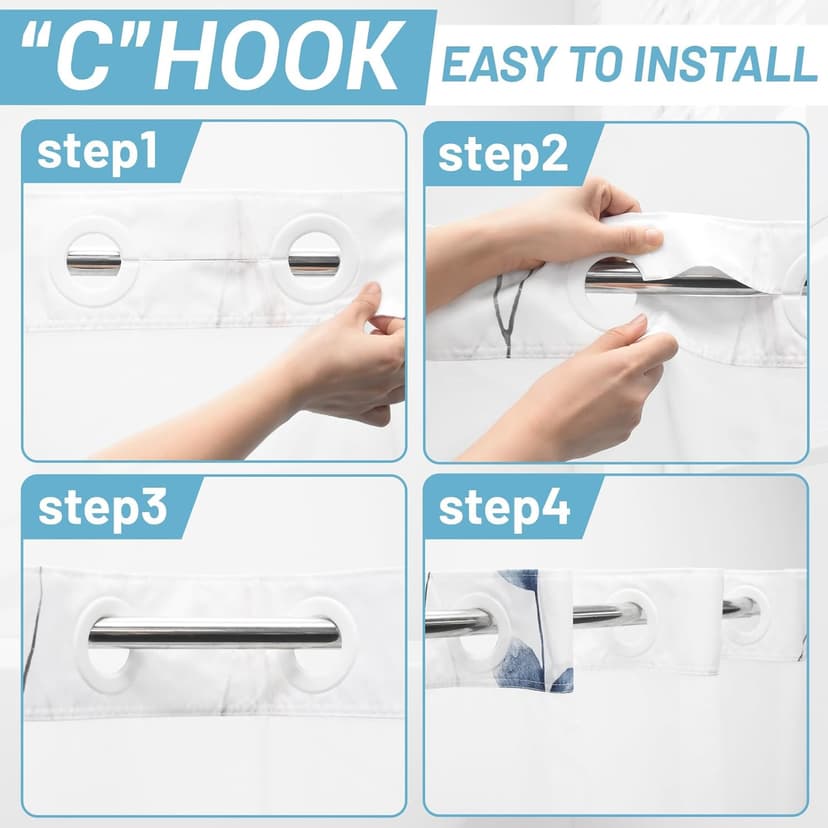 "C"HOOK EASY TO INSTALL

step1

step2

step3

step4