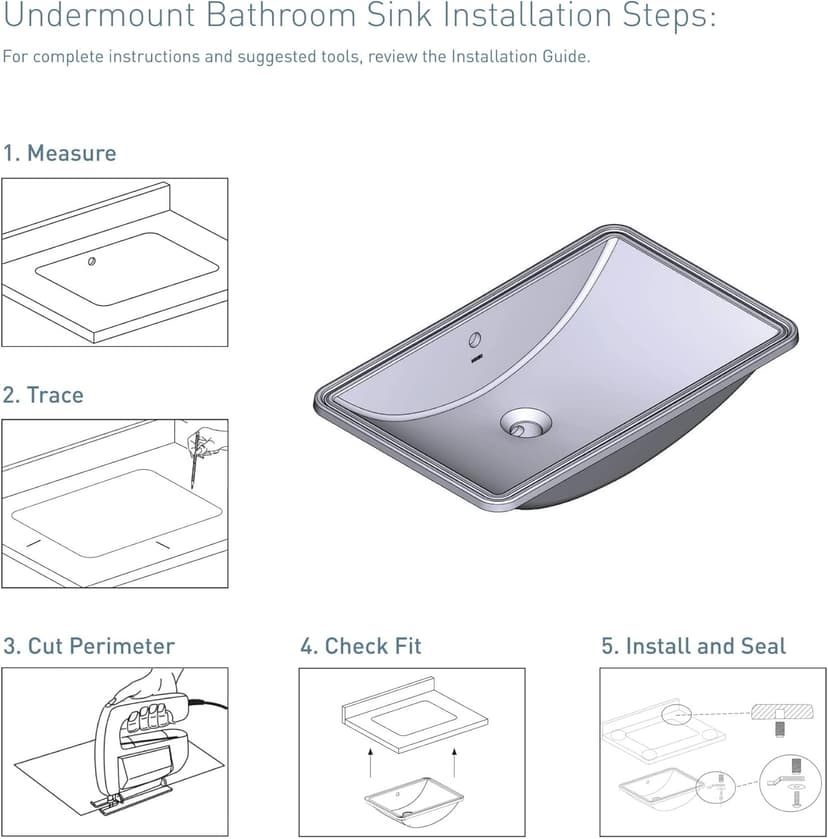 Undermount Bathroom Sink Installation Steps:

For complete instructions and suggested tools, review the Installation Guide.

1. Measure

2. Trace

3. Cut Perimeter

4. Check Fit

5. Install and Seal