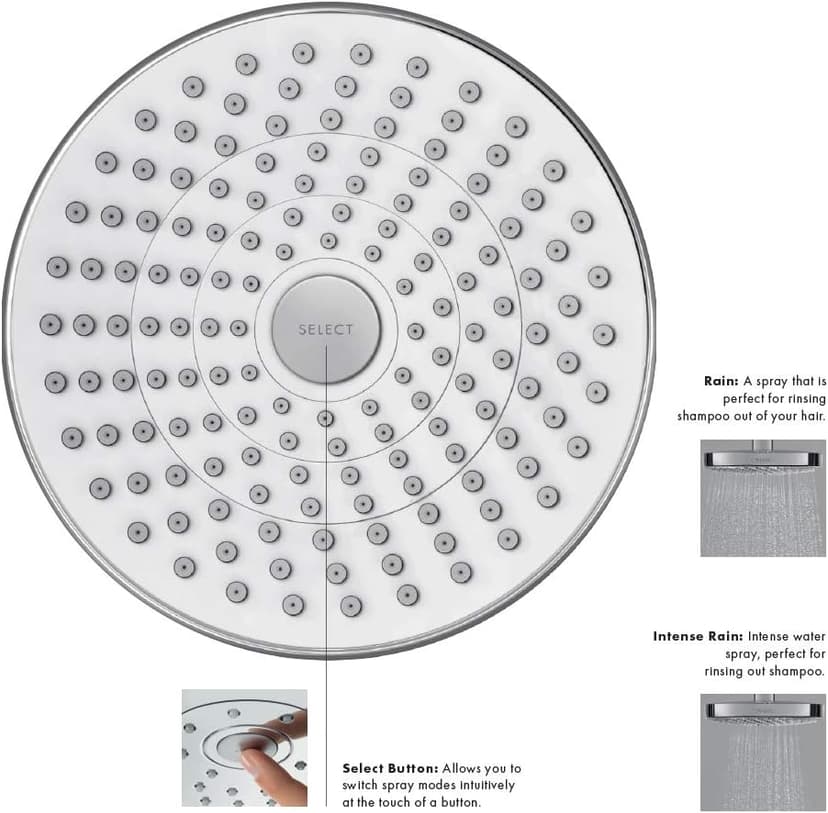 SELECT

Rain: A spray that is perfect for rinsing shampoo out of your hair.

Intense Rain: Intense water spray, perfect for rinsing out shampoo.

Select Button: Allows you to switch spray modes intuitively at the touch of a button.