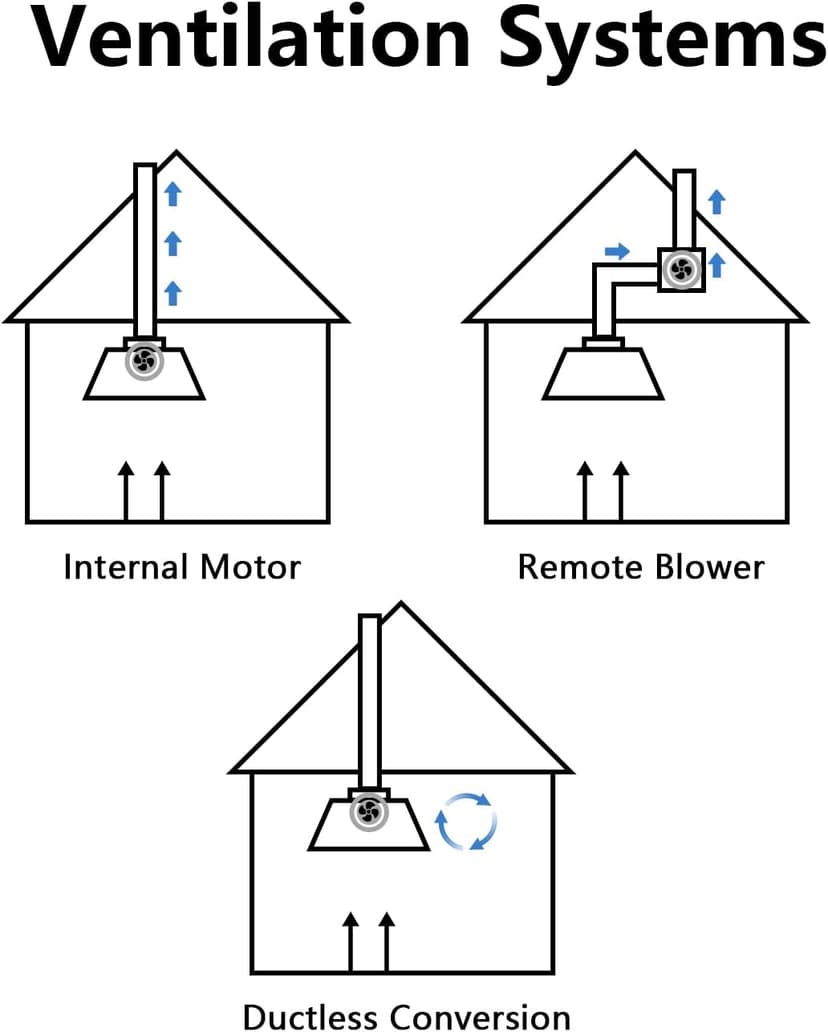 Ventilation Systems

Internal Motor

Remote Blower

Ductless Conversion