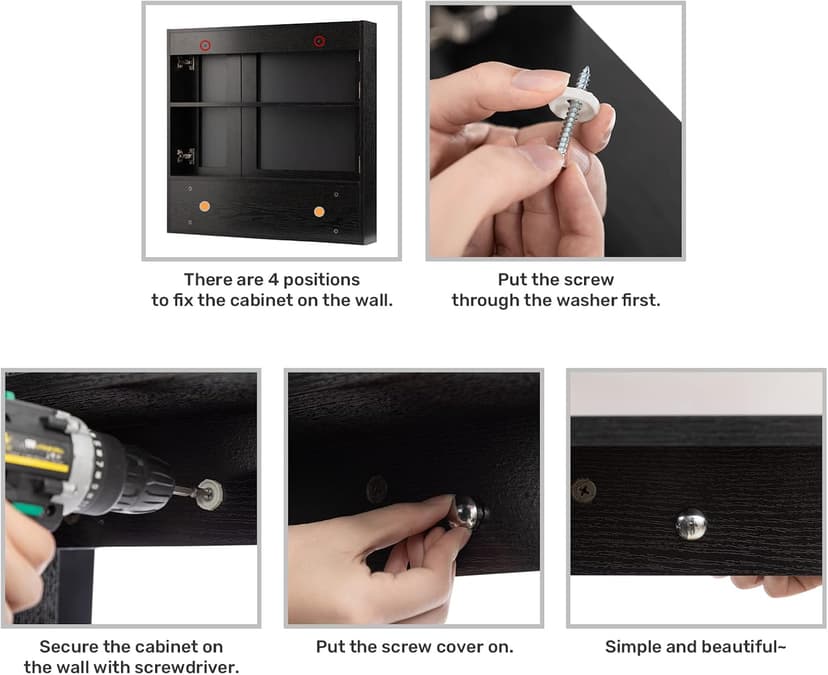 There are 4 positions to fix the cabinet on the wall.

Put the screw through the washer first.

Secure the cabinet on the wall with screwdriver.

Put the screw cover on.

Simple and beautiful~