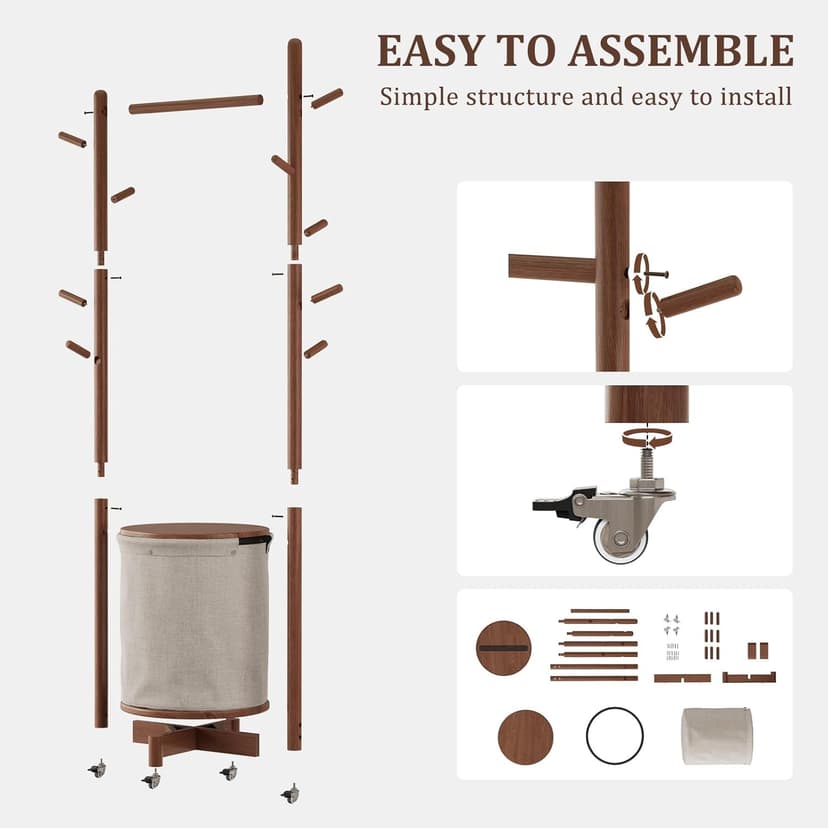 EASY TO ASSEMBLE
Simple structure and easy to install