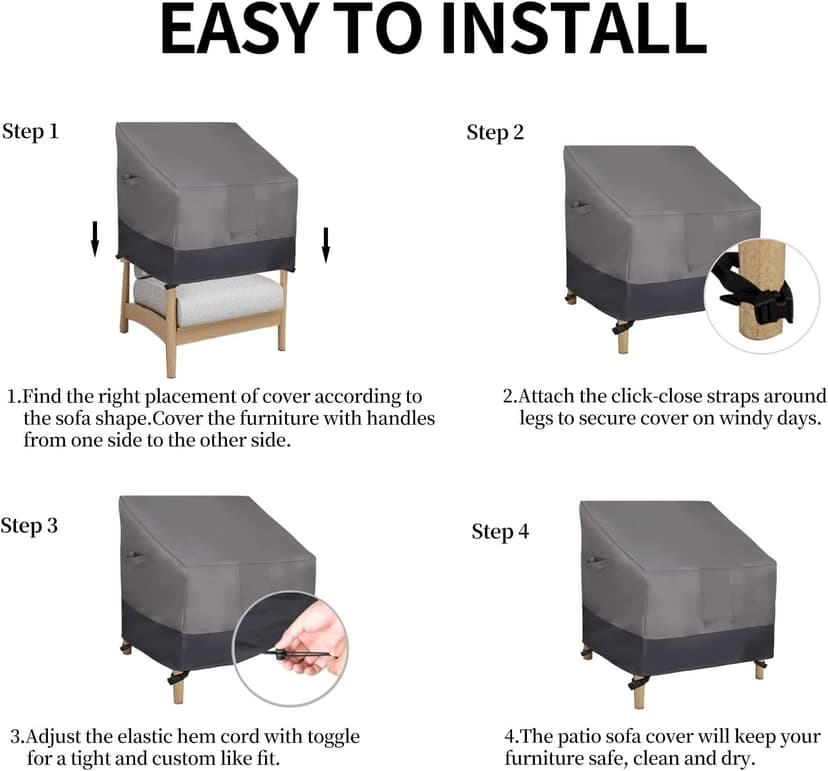 EASY TO INSTALL

Step 1

1.Find the right placement of cover according to the sofa shape.Cover the furniture with handles from one side to the other side.

Step 2

2.Attach the click-close straps around legs to secure cover on windy days.

Step 3

3.Adjust the elastic hem cord with toggle for a tight and custom like fit.

Step 4

4.The patio sofa cover will keep your furniture safe, clean and dry.