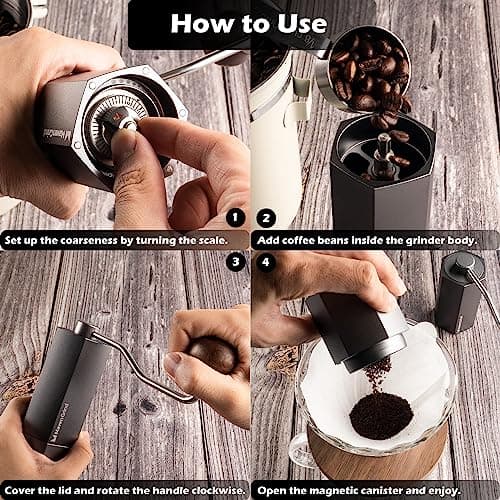 How to Use

1

Set up the coarseness by turning the scale.

2

Add coffee beans inside the grinder body.

3

Cover the lid and rotate the handle clockwise.

4

Open the magnetic canister and enjoy.