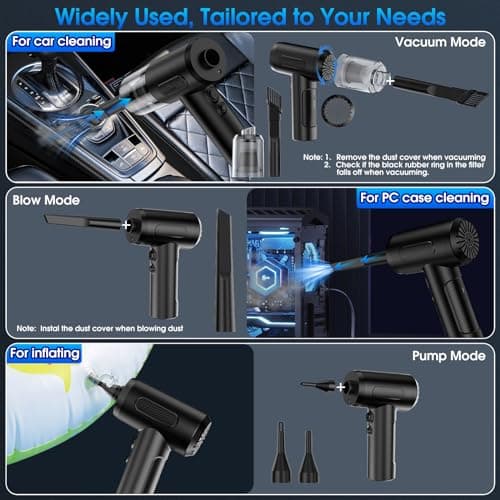 Widely Used, Tailored to Your Needs

For car cleaning

Vacuum Mode

Note: 1. Remove the dust cover when vacuuming
2. Check if the black rubber ring in the filter falls off when vacuuming.

Blow Mode

Note: Instal the dust cover when blowing dust

For PC case cleaning

For inflating

Pump Mode