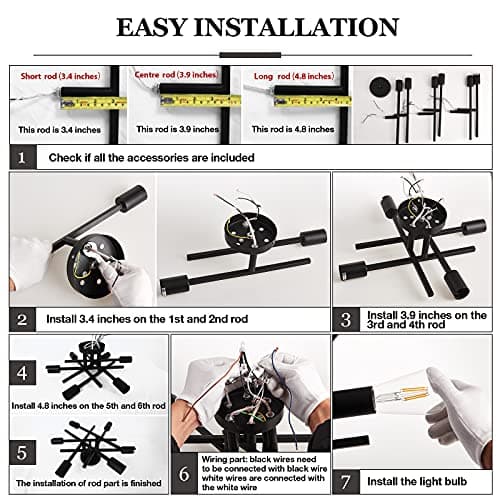 EASY INSTALLATION

Short rod (3.4 inches)

This rod is 3.4 inches

Centre rod (3.9 inches)

This rod is 3.9 inches

Long rod (4.8 inches)

This rod is 4.8 inches

1 Check if all the accessories are included

2 Install 3.4 inches on the 1st and 2nd rod

3 Install 3.9 inches on the 3rd and 4th rod

4 Install 4.8 inches on the 5th and 6th rod

5 The installation of rod part is finished

6 Wiring part: black wires need to be connected with black wire white wires are connected with the white wire

7 Install the light bulb