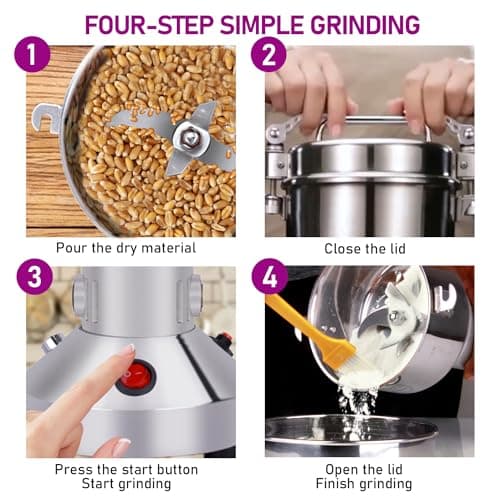 FOUR-STEP SIMPLE GRINDING

1

Pour the dry material

2

Close the lid

3

Press the start button
Start grinding

4

Open the lid
Finish grinding