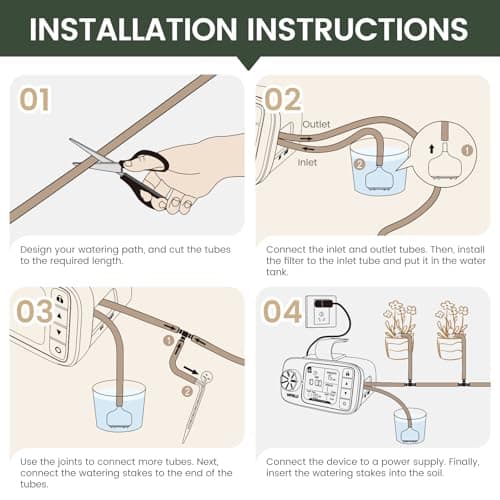 INSTALLATION INSTRUCTIONS

01

Design your watering path, and cut the tubes to the required length.

02

Outlet

Inlet

2

1

Connect the inlet and outlet tubes. Then, install the filter to the inlet tube and put it in the water tank.

03

1

2

Use the joints to connect more tubes. Next, connect the watering stakes to the end of the tubes.

04

Connect the device to a power supply. Finally, insert the watering stakes into the soil.