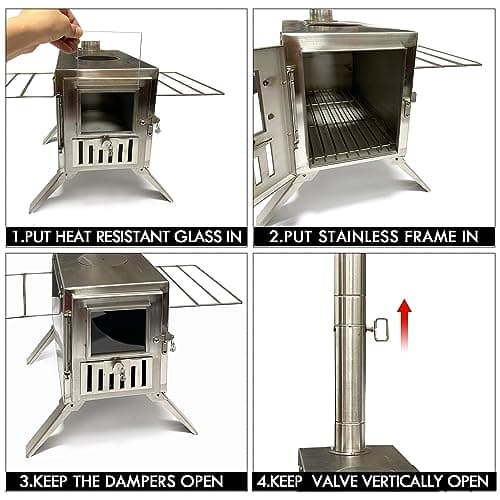 1.PUT HEAT RESISTANT GLASS IN

2.PUT STAINLESS FRAME IN

3.KEEP THE DAMPERS OPEN

4.KEEP VALVE VERTICALLY OPEN