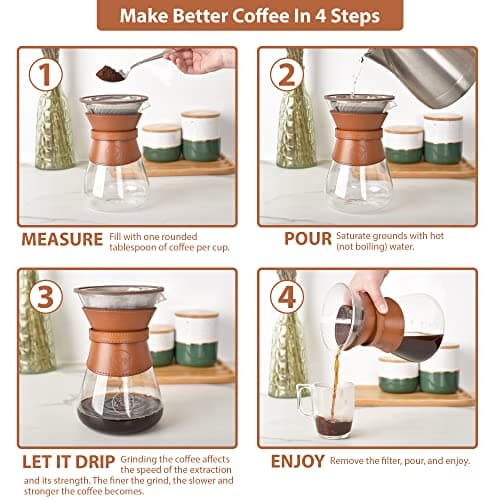 Make Better Coffee In 4 Steps

1

MEASURE Fill with one rounded tablespoon of coffee per cup.

2

POUR Saturate grounds with hot (not boiling) water.

3

LET IT DRIP Grinding the coffee affects the speed of the extraction and its strength. The finer the grind, the slower and stronger the coffee becomes.

4

ENJOY Remove the filter, pour, and enjoy.