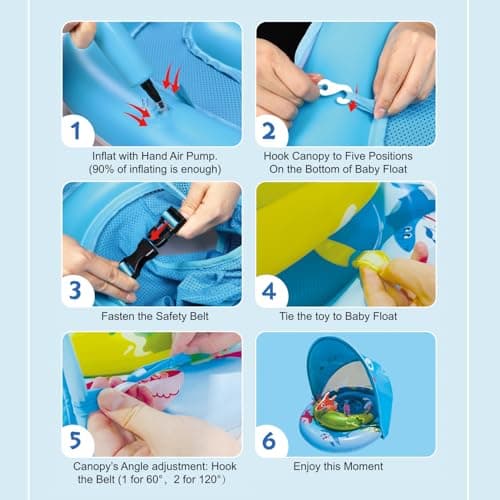 1

Inflat with Hand Air Pump.
(90% of inflating is enough)

2

Hook Canopy to Five Positions On the Bottom of Baby Float

3

Fasten the Safety Belt

4

Tie the toy to Baby Float

5

Canopy's Angle adjustment: Hook the Belt (1 for 60°, 2 for 120°)

6

Enjoy this Moment