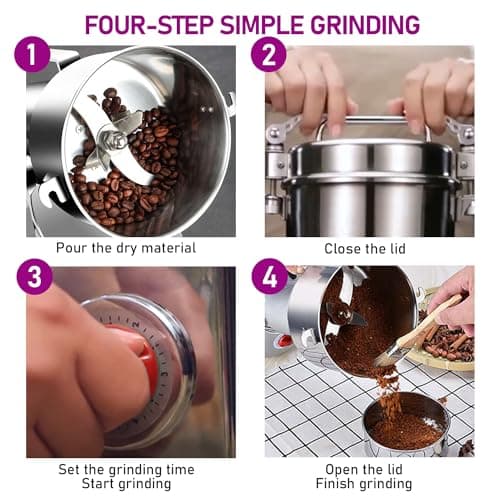 FOUR-STEP SIMPLE GRINDING

1

Pour the dry material

2

Close the lid

3

Set the grinding time
Start grinding

4

Open the lid
Finish grinding