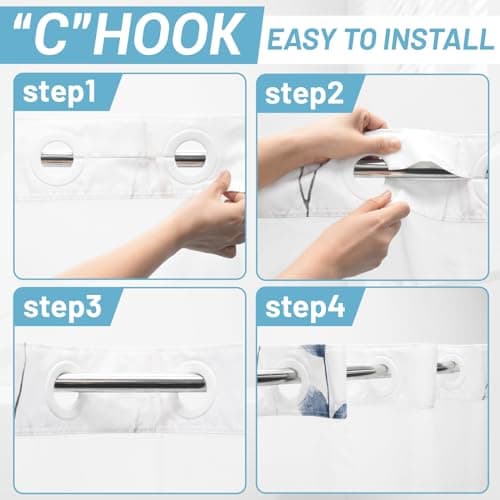 "C"HOOK EASY TO INSTALL

step1

step2

step3

step4