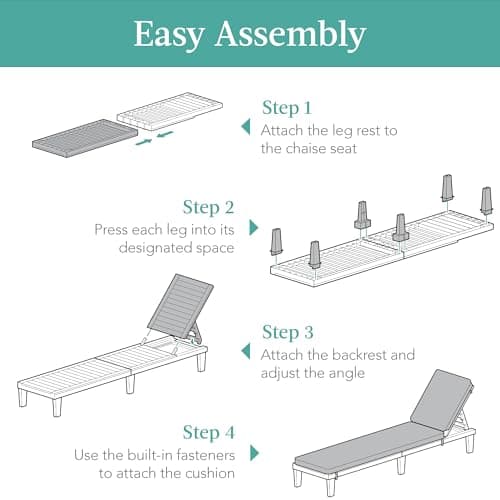 Easy Assembly

Step 1
Attach the leg rest to the chaise seat

Step 2
Press each leg into its designated space

Step 3
Attach the backrest and adjust the angle

Step 4
Use the built-in fasteners to attach the cushion