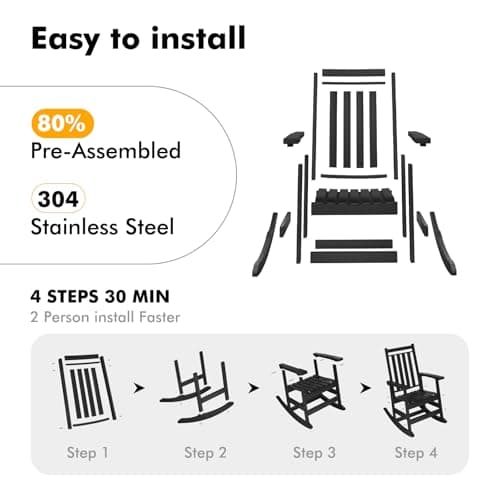 Easy to install

80%
Pre-Assembled

304
Stainless Steel

4 STEPS 30 MIN
2 Person install Faster

Step 1
Step 2
Step 3
Step 4