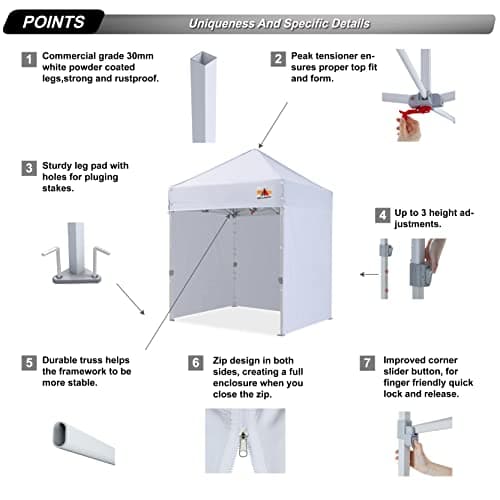 POINTS

Uniqueness And Specific Details

1 Commercial grade 30mm white powder coated legs,strong and rustproof.

2 Peak tensioner ensures proper top fit and form.

3 Sturdy leg pad with holes for pluging stakes.

4 Up to 3 height adjustments.

5 Durable truss helps the framework to be more stable.

6 Zip design in both sides, creating a full enclosure when you close the zip.

7 Improved corner slider button, for finger friendly quick lock and release.